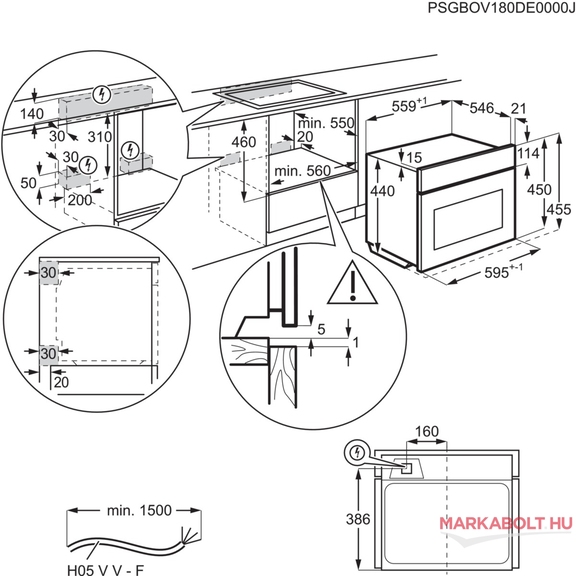 PSGBOV180DE0000J

140
30
310
30
50
200
460
min. 550
20
min. 560
$559^{+1}$
546
21
15
114
440
450
455
$595^{+-1}$
30
30
20
5
1
160
386
min. 1500
H05 V V - F
MARKABOLT.HU