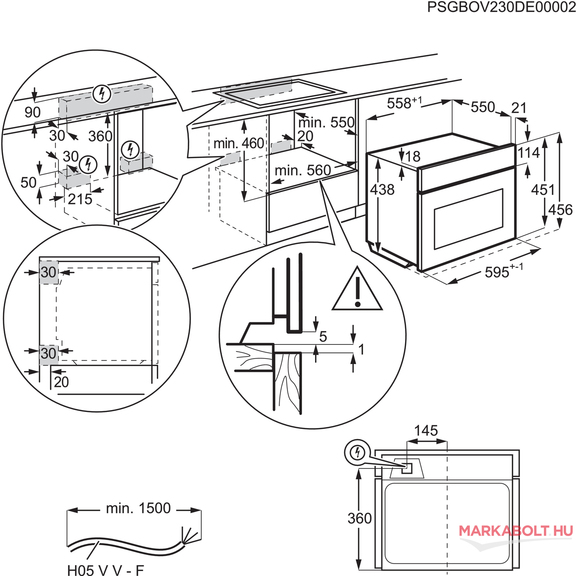 PSGBOV230DE00002

90
30
360
30
50
215

min. 460
min. 550
20
min. 560

$558^{+1}$
550
21
18
114
438
451
456
$595^{+-1}$

30
30
20

5
1

145
360

min. 1500
H05 V V - F

MARKABOLT.HU