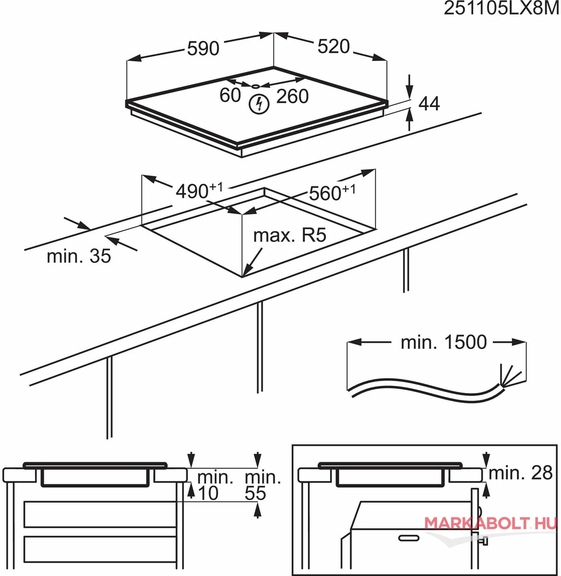 251105LX8M

590

520

60

260

44

$490^{+1}$

$560^{+1}$

max. R5

min. 35

min. 1500

min. 10

min. 55

min. 28

MARKABOLT.HU