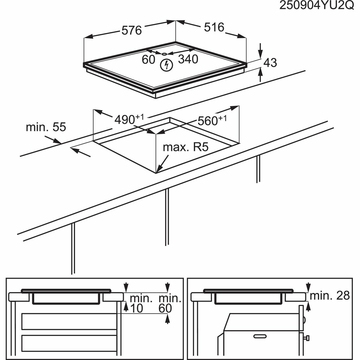 250904YU2Q

576
516
60
340
43
$490^{+1}$
$560^{+1}$
min. 55
max. R5

min. 10
min. 60

min. 28